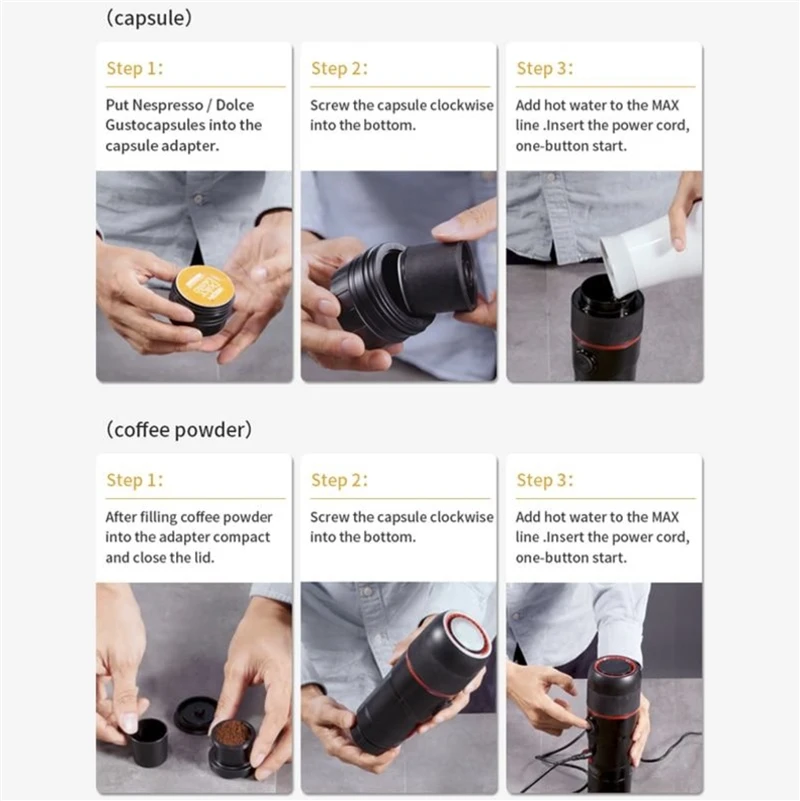 (capsule)

Step 1:

Put Nespresso / Dolce Gustocapsules into the capsule adapter.

Step 2:

Screw the capsule clockwise into the bottom.

Step 3:

Add hot water to the MAX line .Insert the power cord, one-button start.

(coffee powder)

Step 1:

After filling coffee powder into the adapter compact and close the lid.

Step 2:

Screw the capsule clockwise into the bottom.

Step 3:

Add hot water to the MAX line .Insert the power cord, one-button start.